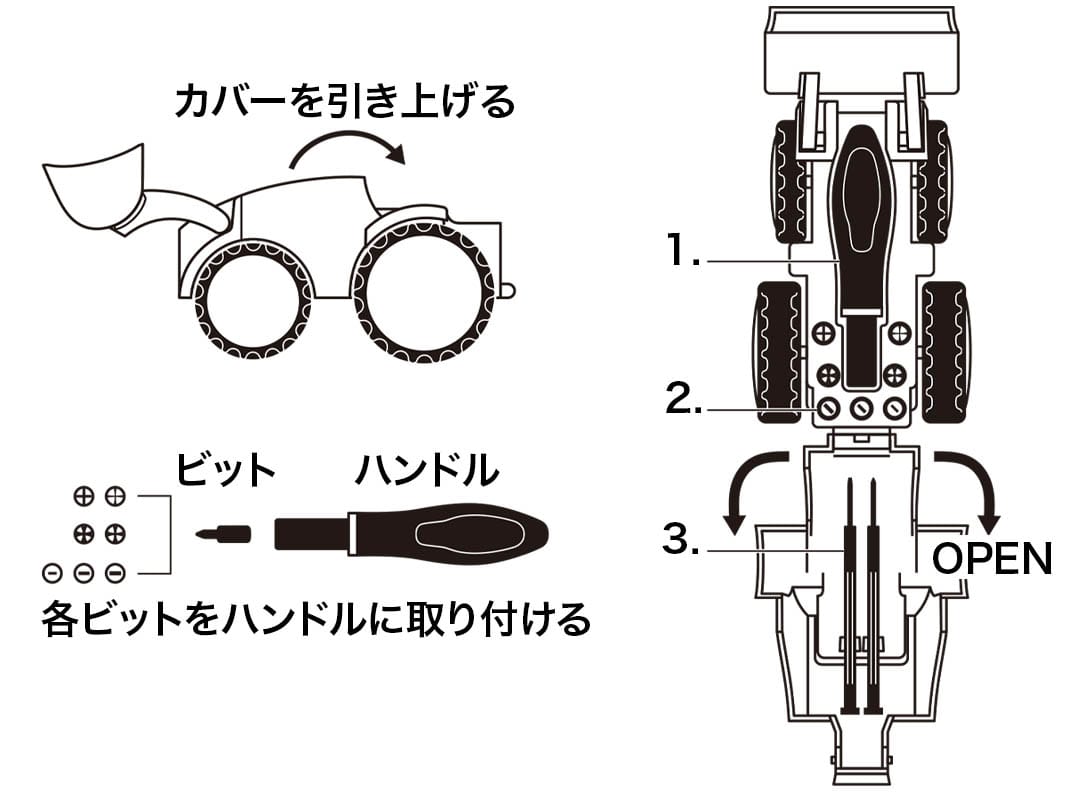 カバーを引き上げる

ビット　ハンドル

各ビットをハンドルに取り付ける

1.

2.

3.

OPEN