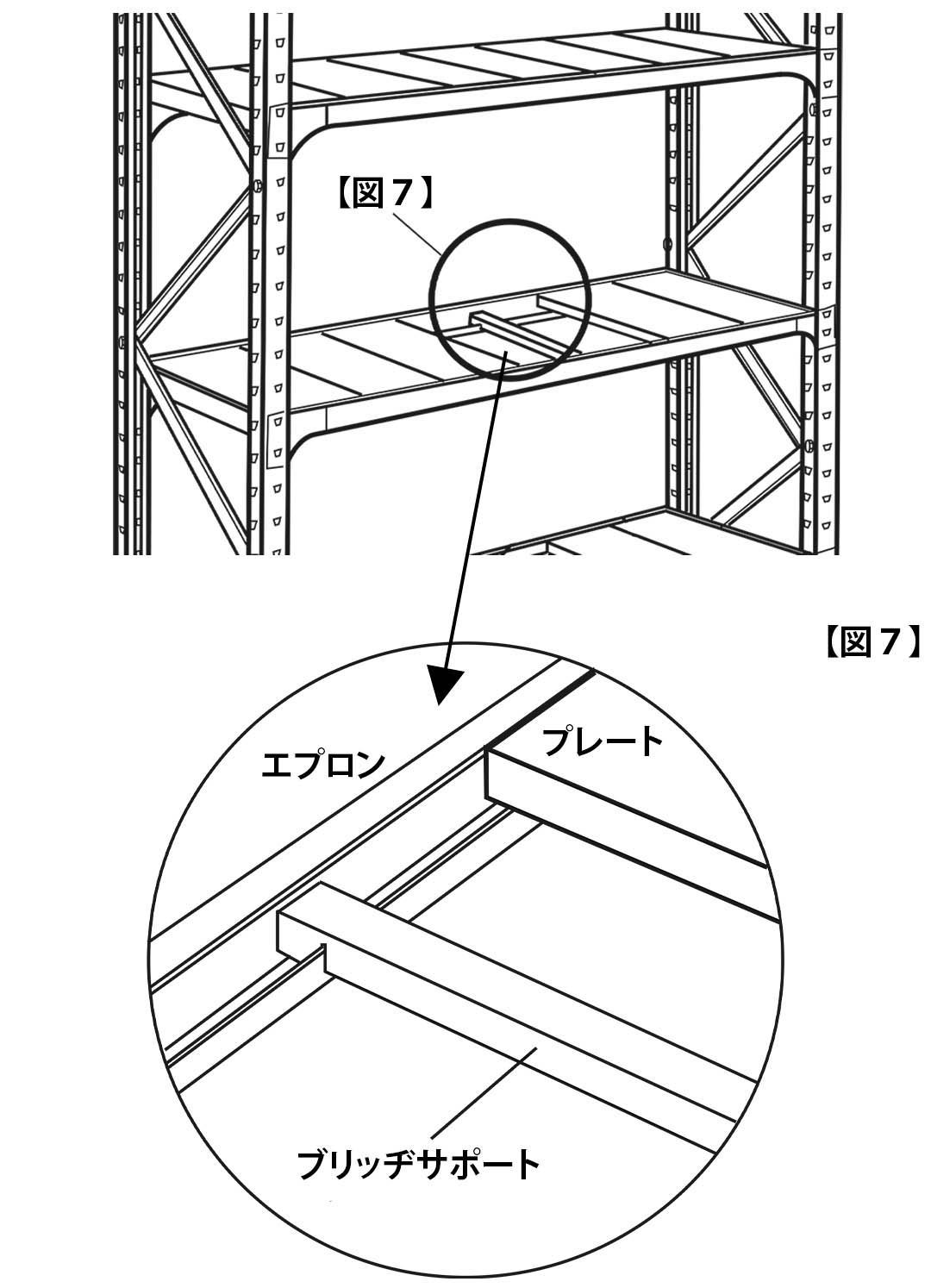 【図７】

【図７】

エプロン

プレート

ブリッヂサポート