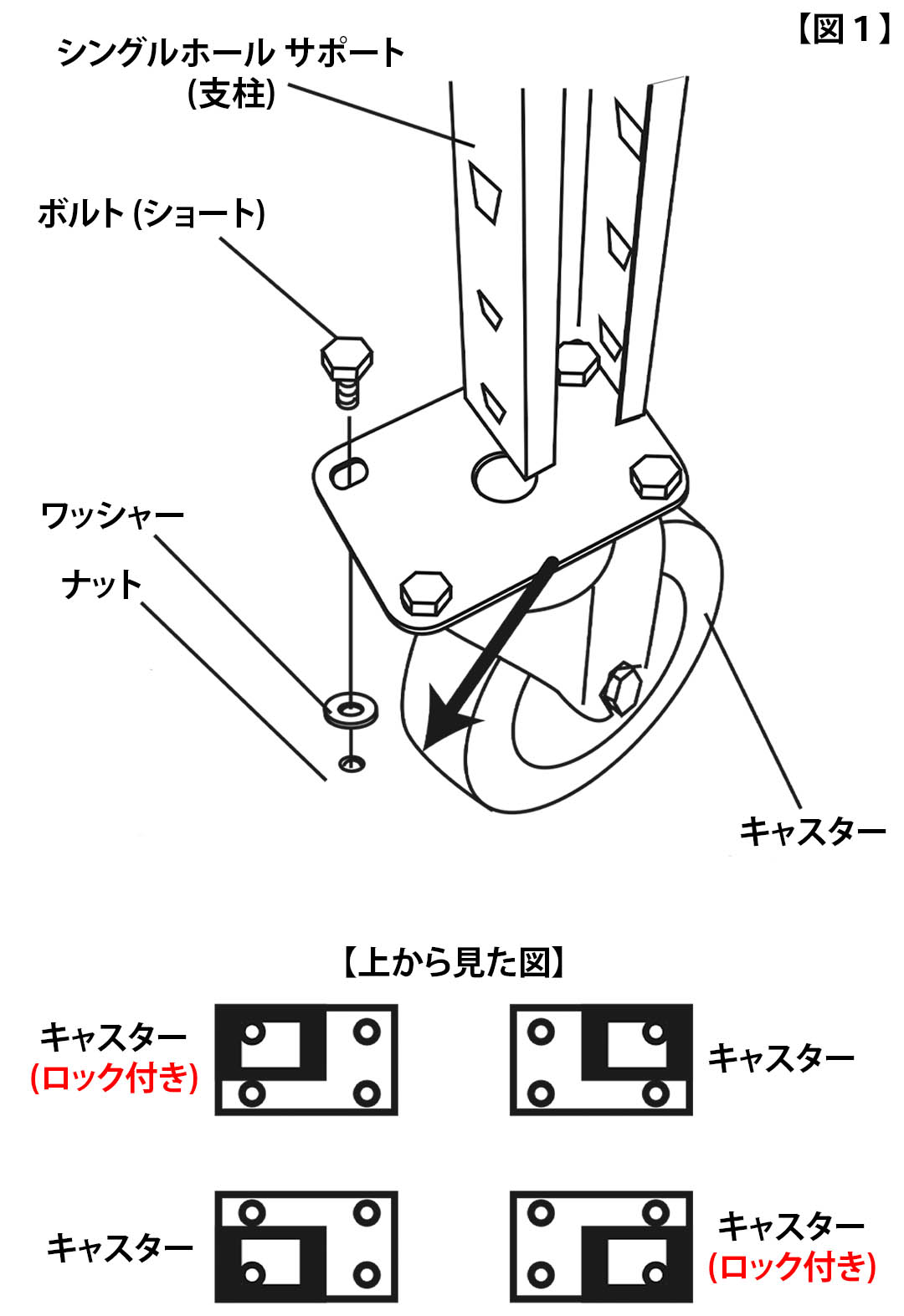 【図１】

シングルホール サポート (支柱)

ボルト (ショート)

ワッシャー

ナット

キャスター

【上から見た図】

キャスター (ロック付き)

キャスター

キャスター

キャスター (ロック付き)