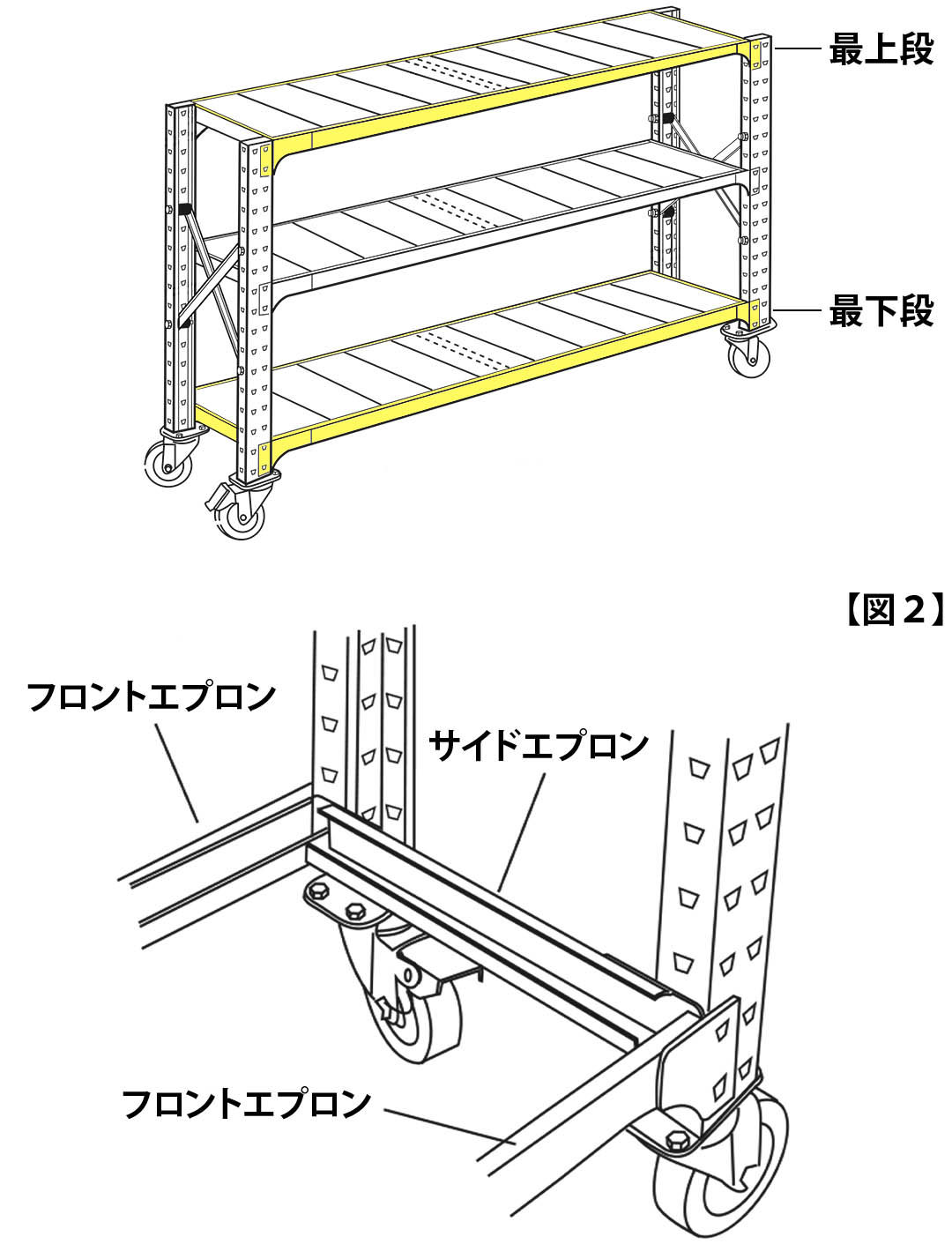 最上段

最下段

【図2】

フロントエプロン

サイドエプロン

フロントエプロン