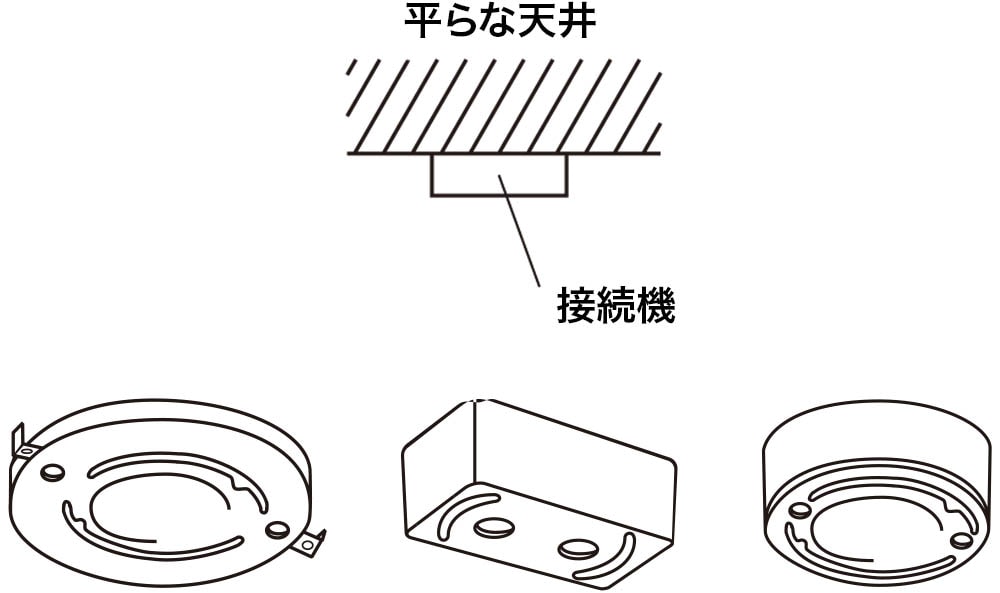 平らな天井

接続機