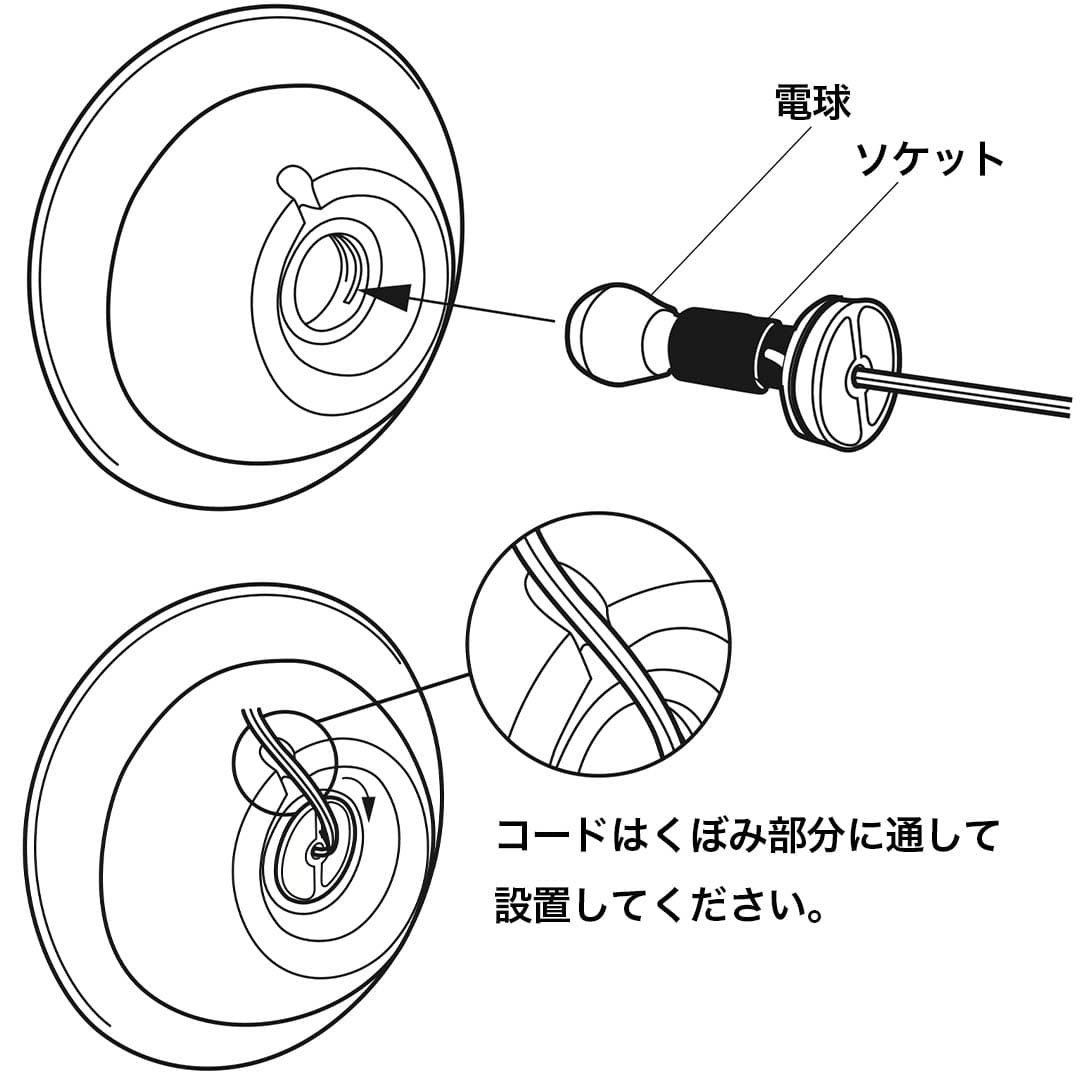 電球

ソケット

コードはくぼみ部分に通して設置してください。