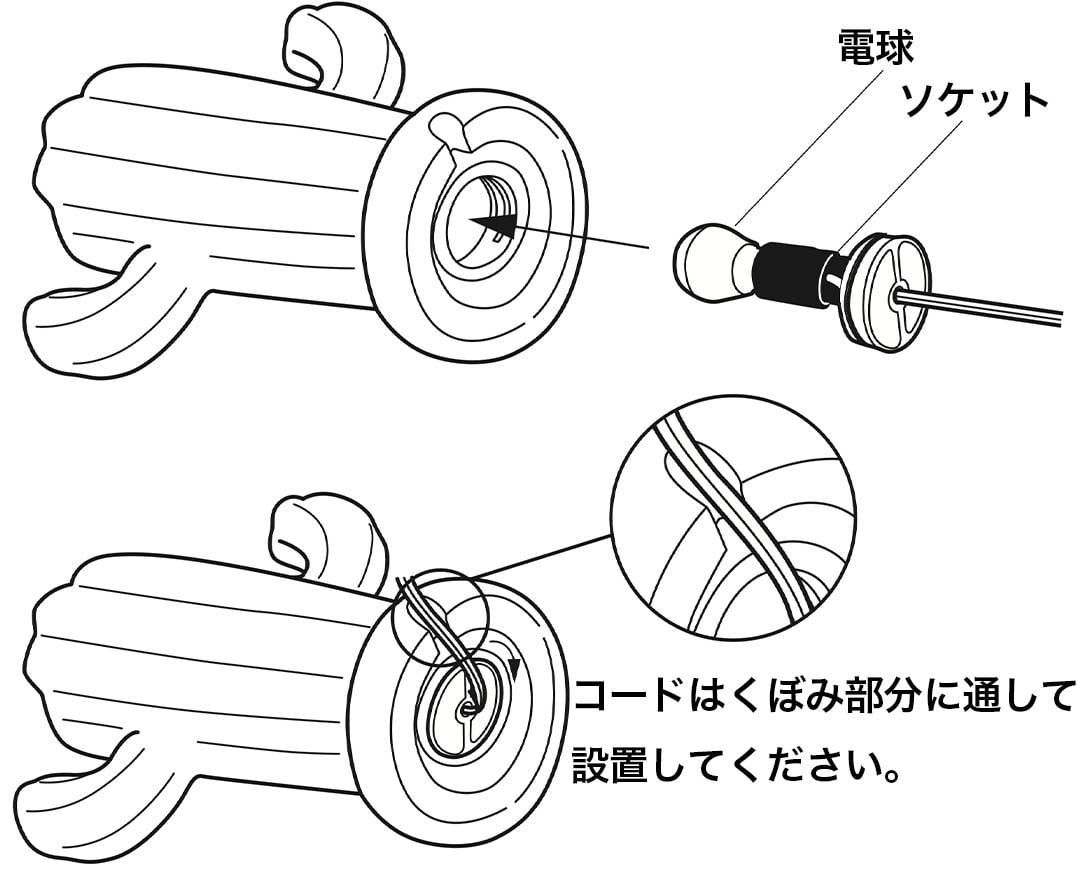 電球
ソケット

コードはくぼみ部分に通して設置してください。