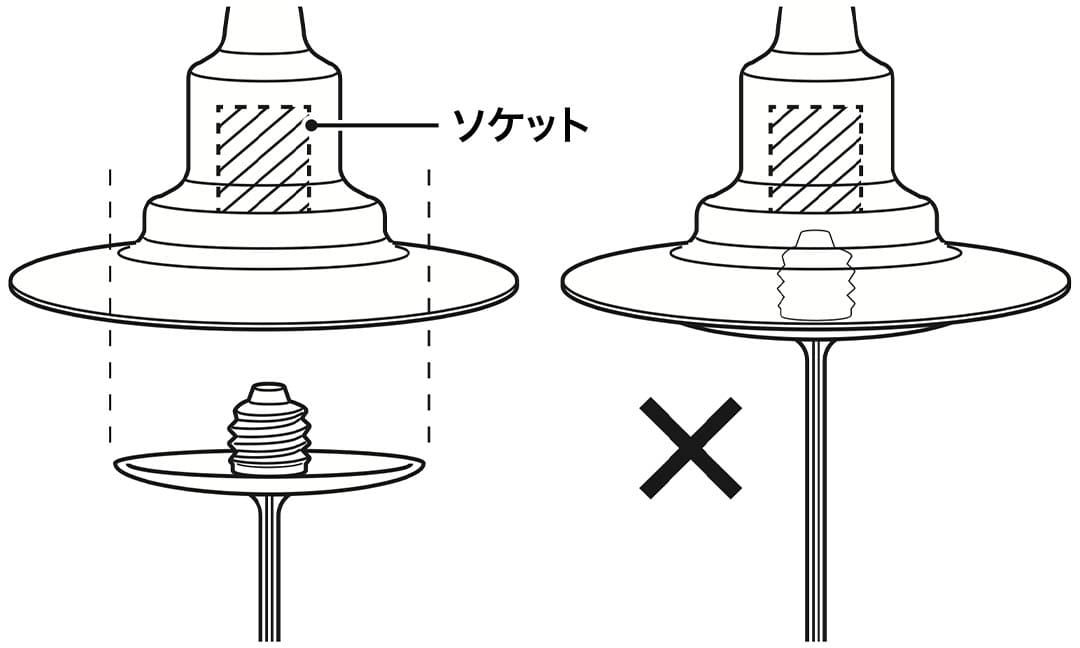 ソケット

×